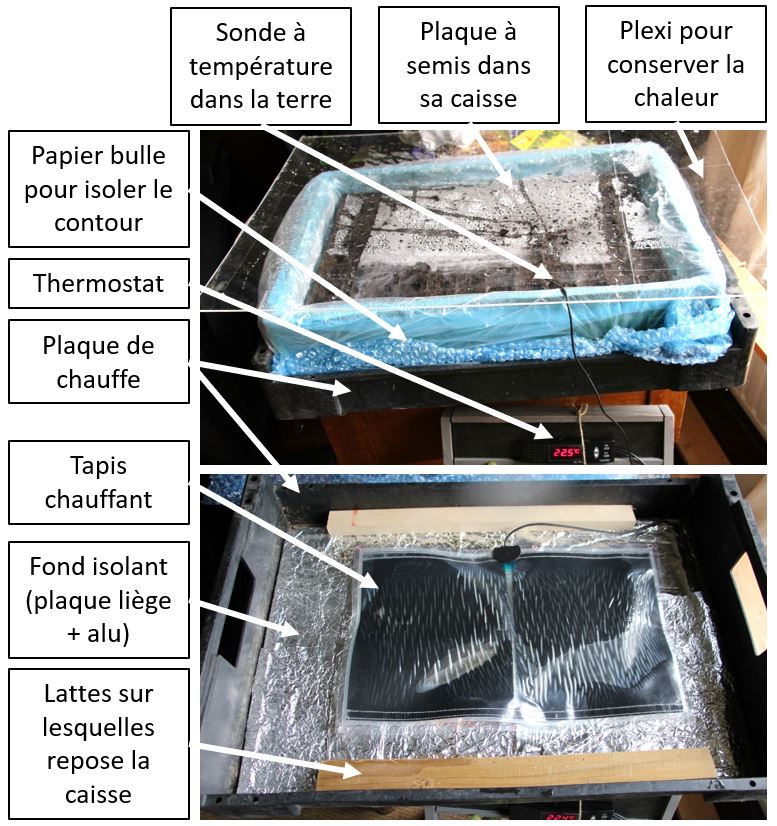 Sonde à température dans la terre

Plaque à semis dans sa caisse

Plexi pour conserver la chaleur

Papier bulle pour isoler le contour

Thermostat

Plaque de chauffe

225°C

Tapis chauffant

Fond isolant (plaque liège + alu)

Lattes sur lesquelles repose la caisse